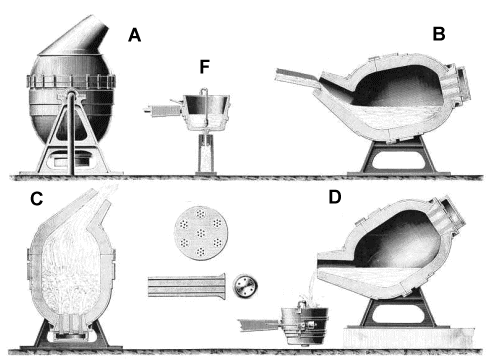 A

F

B

C

D