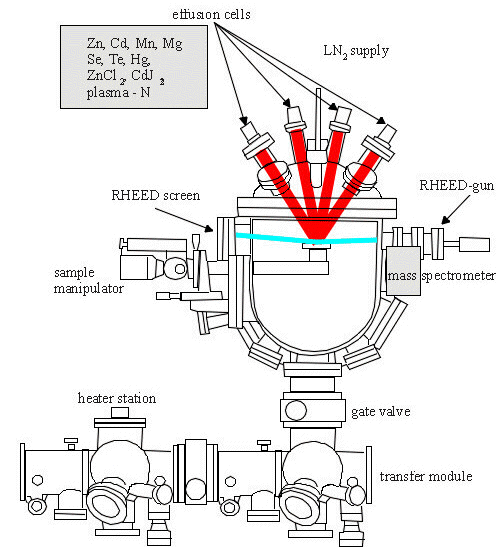 effusion cells

Zn, Cd, Mn, Mg
Se, Te, Hg,
$ZnCl_2$, $CdJ_2$
plasma - N

$LN_2$ supply

RHEED screen

RHEED-gun

sample manipulator

mass spectrometer

heater station

gate valve

transfer module