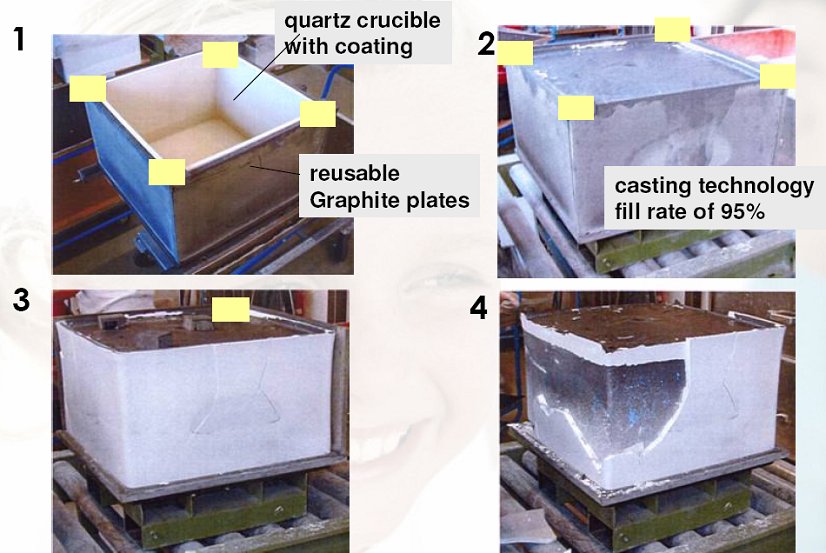 1

quartz crucible with coating

reusable Graphite plates

2

casting technology fill rate of 95%

3

4