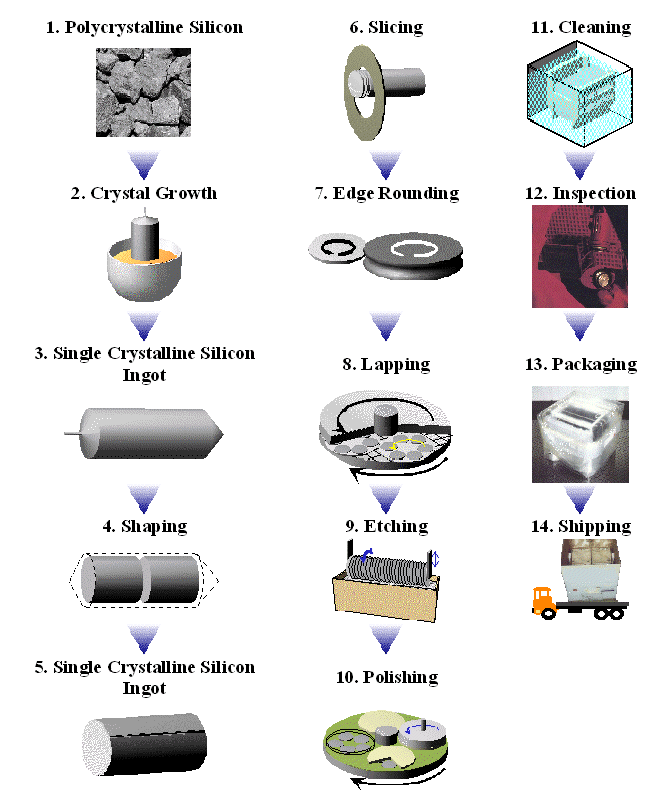 1. Polycrystalline Silicon

2. Crystal Growth

3. Single Crystalline Silicon Ingot

4. Shaping

5. Single Crystalline Silicon Ingot

6. Slicing

7. Edge Rounding

8. Lapping

9. Etching

10. Polishing

11. Cleaning

12. Inspection

13. Packaging

14. Shipping