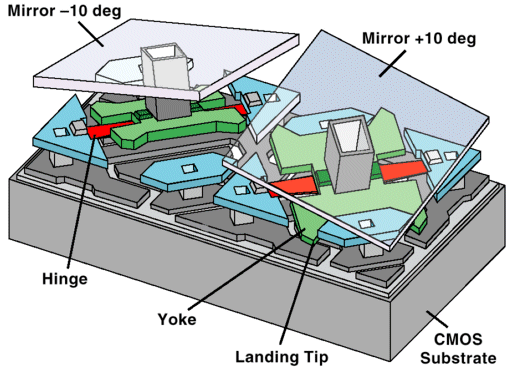 Mirror –10 deg

Mirror +10 deg

Hinge

Yoke

Landing Tip

CMOS Substrate